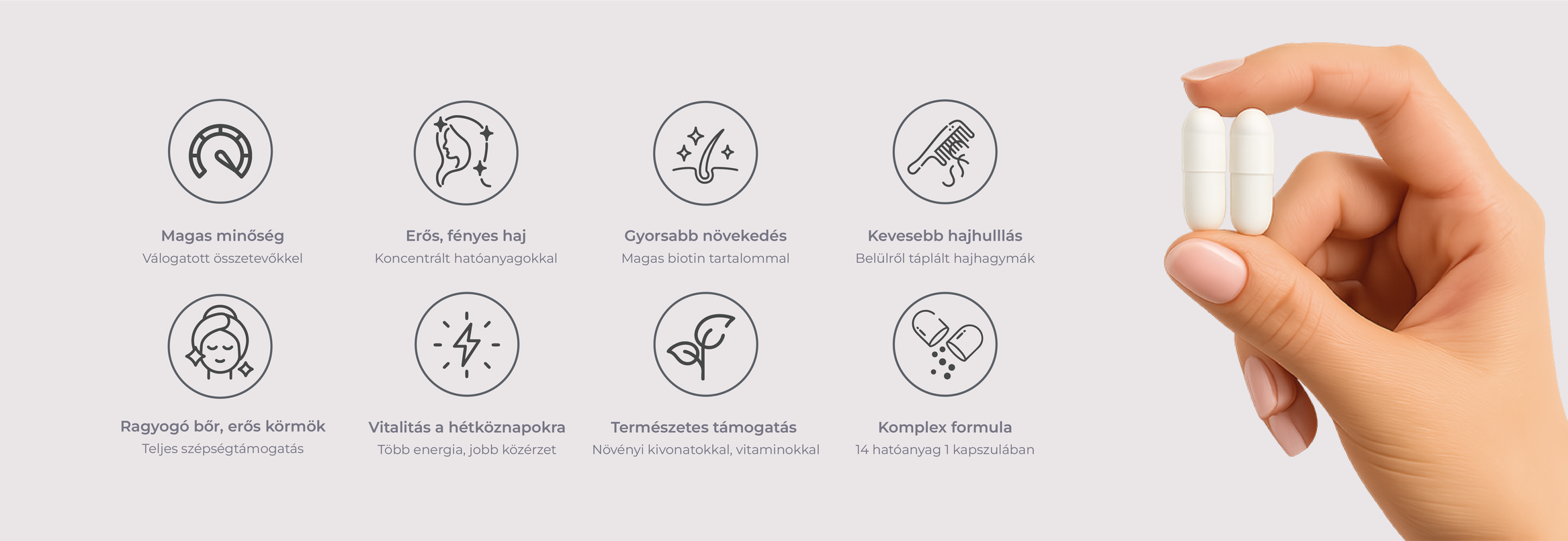 Magas minőség
Válogatott összetevőkkel

Erős, fényes haj
Koncentrált hatóanyagokkal

Gyorsabb növekedés
Magas biotin tartalommal

Kevesebb hajhulllás
Belülről táplált hajhagymák

Ragyogó bőr, erős körmök
Teljes szépségtámogatás

Vitalitás a hétköznapokra
Több energia, jobb közérzet

Természetes támogatás
Növényi kivonatokkal, vitaminokkal

Komplex formula
14 hatóanyag 1 kapszulában